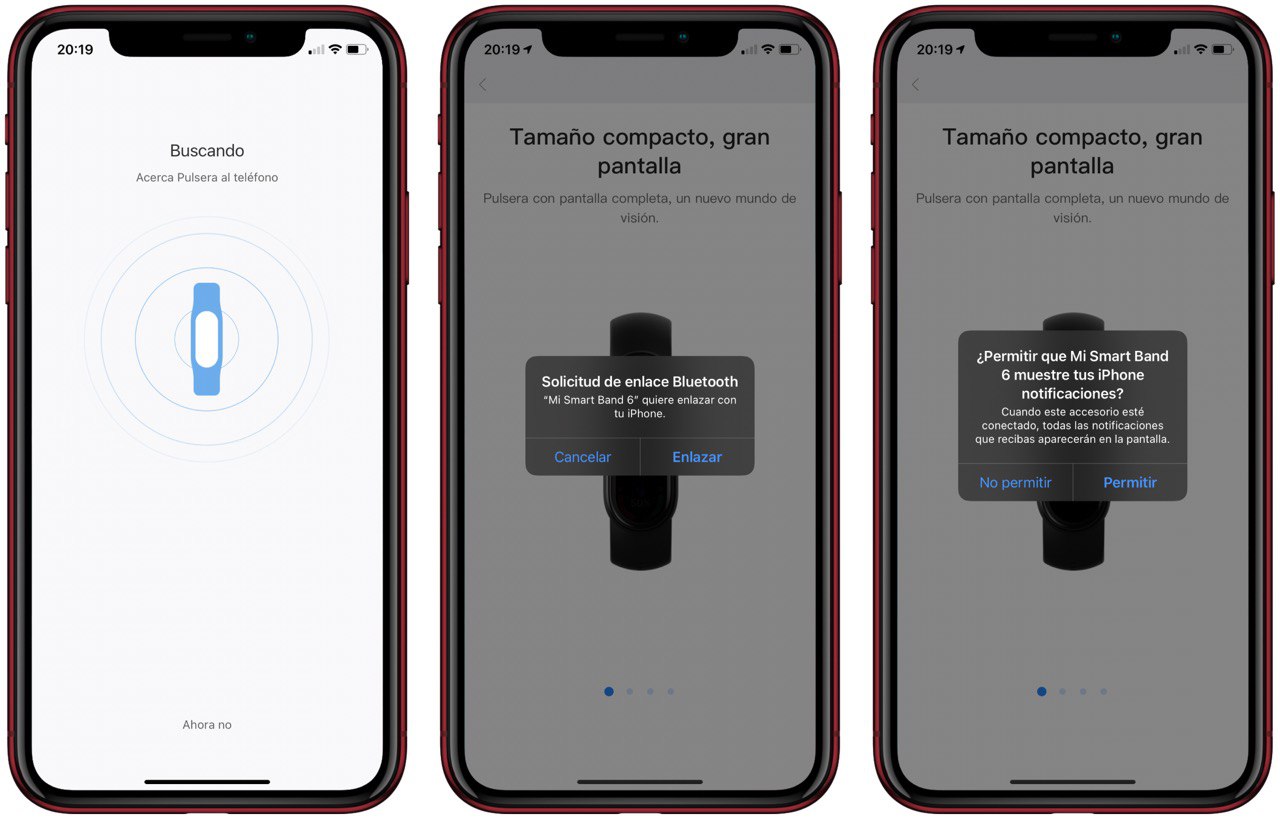 20:19

Buscando

Acerca Pulsera al teléfono

Ahora no

20:19

Tamaño compacto, gran pantalla

Pulsera con pantalla completa, un nuevo mundo de visión.

Solicitud de enlace Bluetooth

"Mi Smart Band 6" quiere enlazar con tu iPhone.

Cancelar

Enlazar

20:19

Tamaño compacto, gran pantalla

Pulsera con pantalla completa, un nuevo mundo de visión.

¿Permitir que Mi Smart Band 6 muestre tus iPhone notificaciones?

Cuando este accesorio esté conectado, todas las notificaciones que recibas aparecerán en la pantalla.

No permitir

Permitir