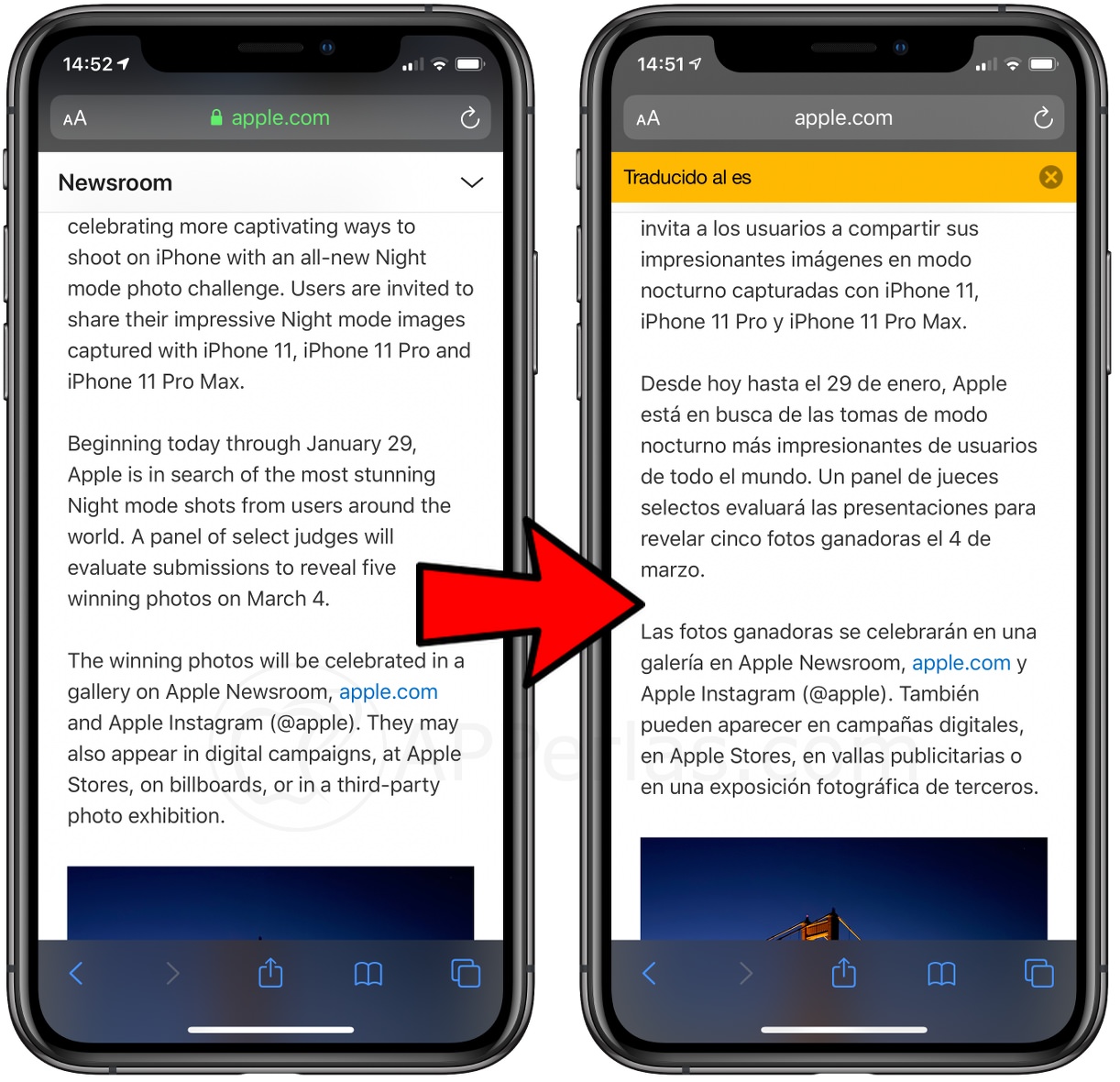 14:52

AA apple.com

Newsroom

celebrating more captivating ways to shoot on iPhone with an all-new Night mode photo challenge. Users are invited to share their impressive Night mode images captured with iPhone 11, iPhone 11 Pro and iPhone 11 Pro Max.

Beginning today through January 29, Apple is in search of the most stunning Night mode shots from users around the world. A panel of select judges will evaluate submissions to reveal five winning photos on March 4.

The winning photos will be celebrated in a gallery on Apple Newsroom, apple.com and Apple Instagram (@apple). They may also appear in digital campaigns, at Apple Stores, on billboards, or in a third-party photo exhibition.

14:51

AA apple.com

Traducido al es

invita a los usuarios a compartir sus impresionantes imágenes en modo nocturno capturadas con iPhone 11, iPhone 11 Pro y iPhone 11 Pro Max.

Desde hoy hasta el 29 de enero, Apple está en busca de las tomas de modo nocturno más impresionantes de usuarios de todo el mundo. Un panel de jueces selectos evaluará las presentaciones para revelar cinco fotos ganadoras el 4 de marzo.

Las fotos ganadoras se celebrarán en una galería en Apple Newsroom, apple.com y Apple Instagram (@apple). También pueden aparecer en campañas digitales, en Apple Stores, en vallas publicitarias o en una exposición fotográfica de terceros.

APPerlas.com